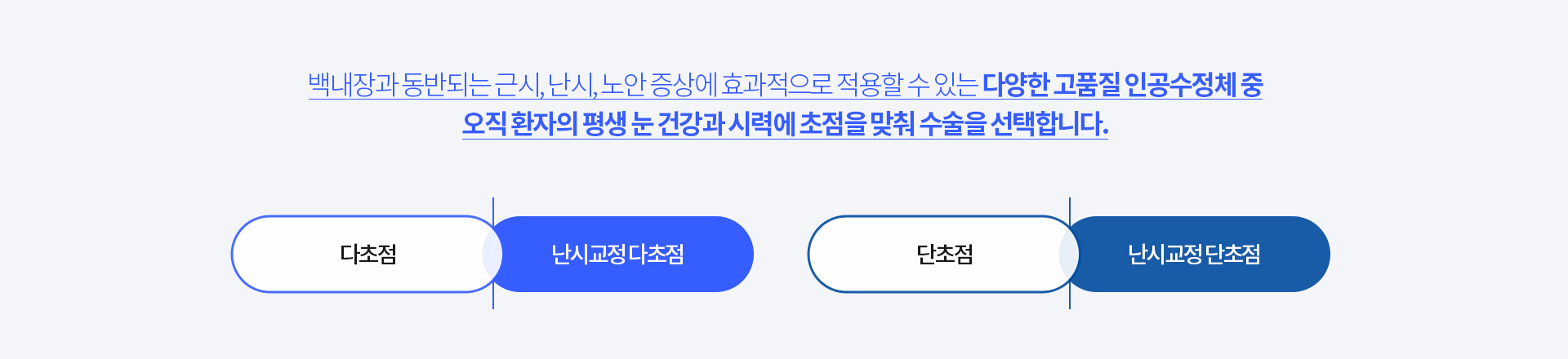 백내장과 동반되는 근시, 난시, 노안 증상에 효과적으로 적용할 수 있는 다양한 고품질 인공수정체 중 오직 환자의 평생 눈 건강과 시력에 초점을 맞춰 수술을 선택합니다.

다초점

난시교정 다초점

단초점

난시교정 단초점